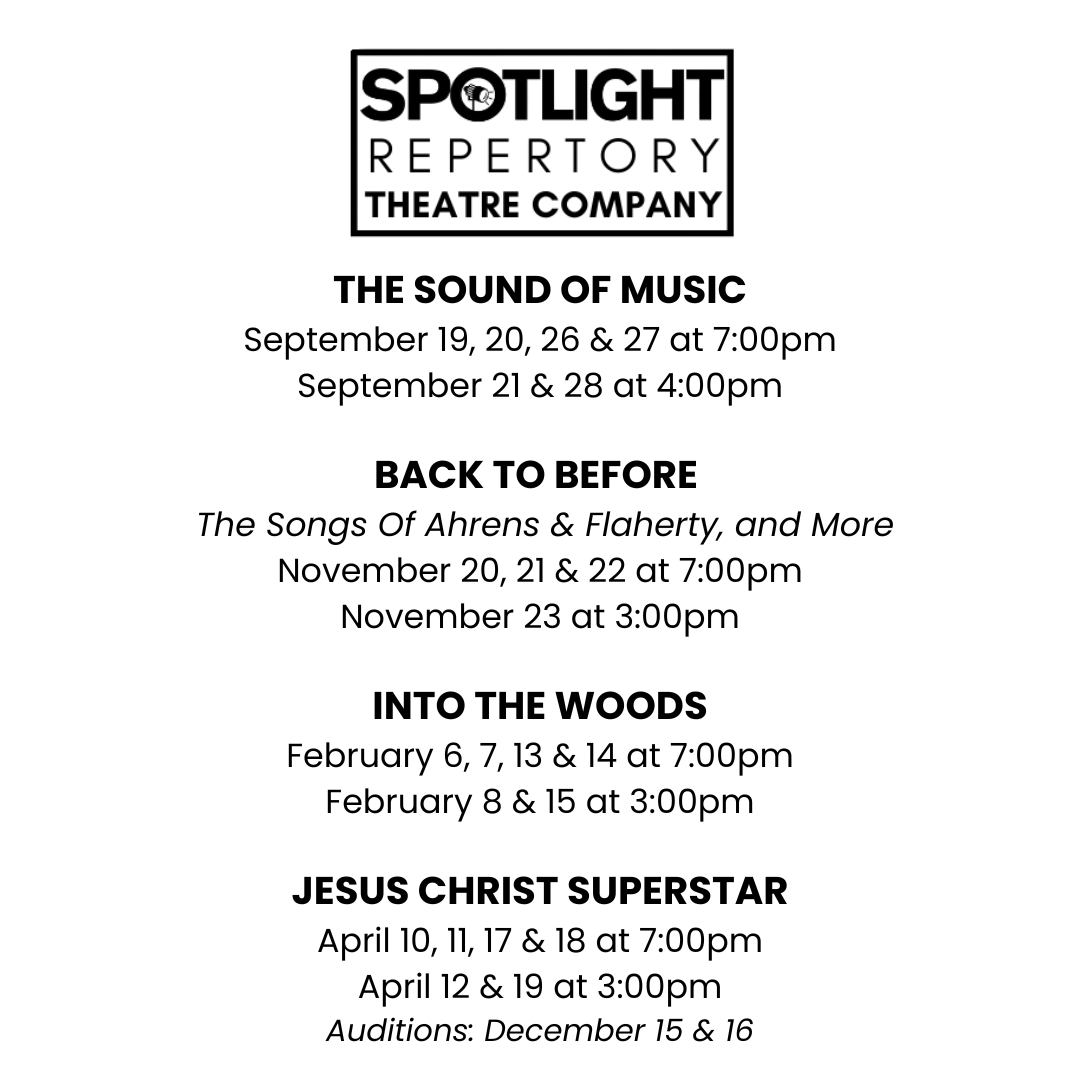 SPOTLIGHT
REPERTORY
THEATRE COMPANY

THE SOUND OF MUSIC
September 19, 20, 26 & 27 at 7:00pm
September 21 & 28 at 4:00pm

BACK TO BEFORE
The Songs Of Ahrens & Flaherty, and More
November 20, 21 & 22 at 7:00pm
November 23 at 3:00pm

INTO THE WOODS
February 6, 7, 13 & 14 at 7:00pm
February 8 & 15 at 3:00pm

JESUS CHRIST SUPERSTAR
April 10, 11, 17 & 18 at 7:00pm
April 12 & 19 at 3:00pm
Auditions: December 15 & 16